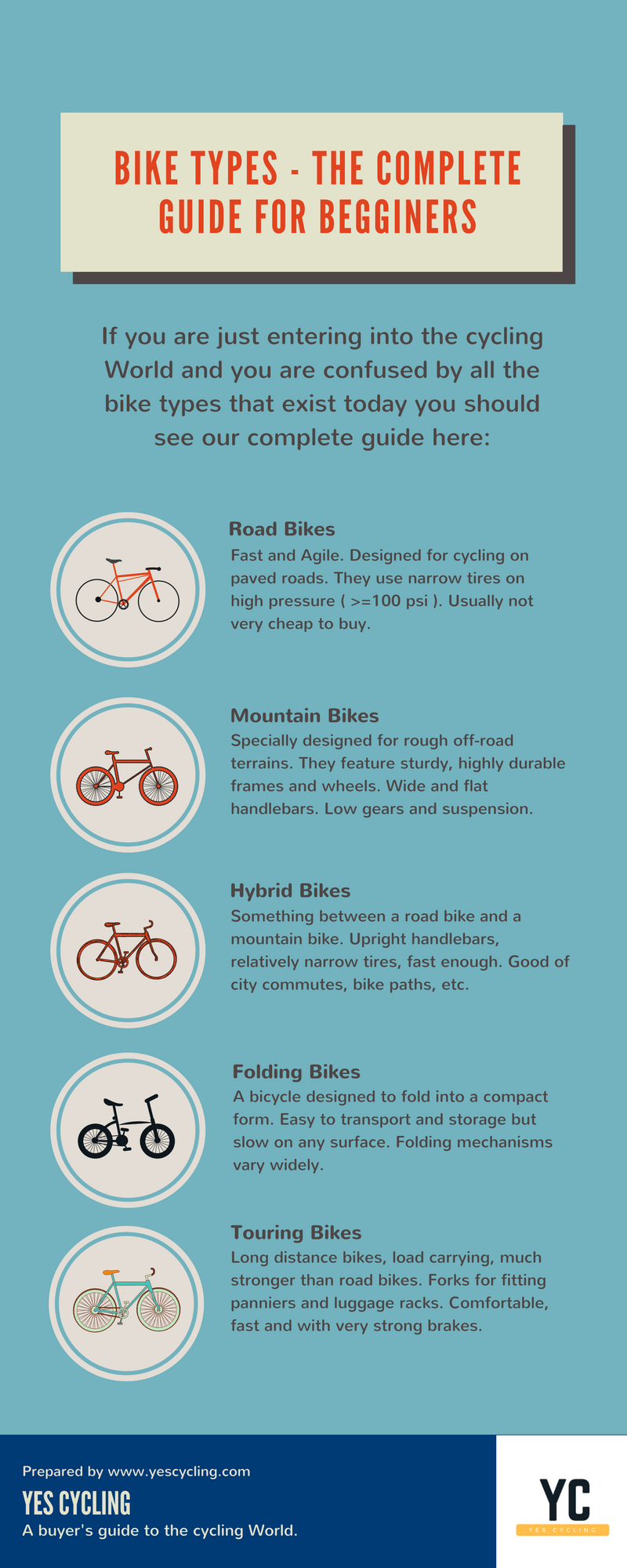 BIKE TYPES - THE COMPLETE GUIDE FOR BEGGINERS

If you are just entering into the cycling World and you are confused by all the bike types that exist today you should see our complete guide here:

Road Bikes
Fast and Agile. Designed for cycling on paved roads. They use narrow tires on high pressure ( >=100 psi ). Usually not very cheap to buy.

Mountain Bikes
Specially designed for rough off-road terrains. They feature sturdy, highly durable frames and wheels. Wide and flat handlebars. Low gears and suspension.

Hybrid Bikes
Something between a road bike and a mountain bike. Upright handlebars, relatively narrow tires, fast enough. Good of city commutes, bike paths, etc.

Folding Bikes
A bicycle designed to fold into a compact form. Easy to transport and storage but slow on any surface. Folding mechanisms vary widely.

Touring Bikes
Long distance bikes, load carrying, much stronger than road bikes. Forks for fitting panniers and luggage racks. Comfortable, fast and with very strong brakes.

Prepared by www.yescycling.com
YES CYCLING
A buyer's guide to the cycling World.

YC
YES CYCLING